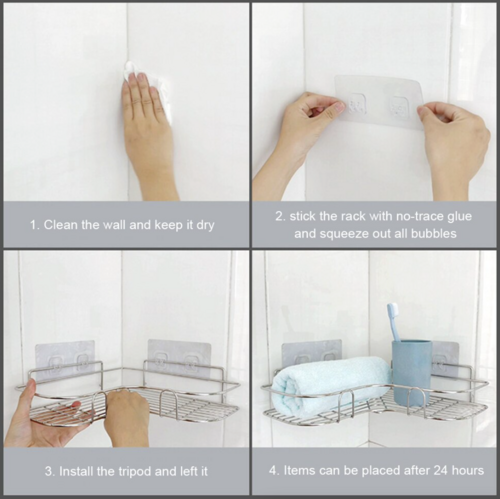 1. Clean the wall and keep it dry

2. stick the rack with no-trace glue and squeeze out all bubbles

3. Install the tripod and left it

4. Items can be placed after 24 hours