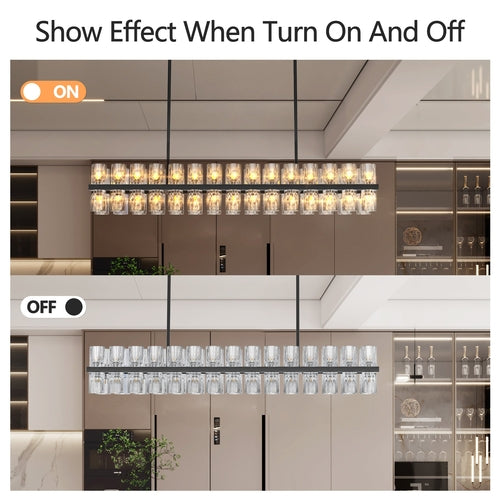 Show Effect When Turn On And Off

ON

OFF