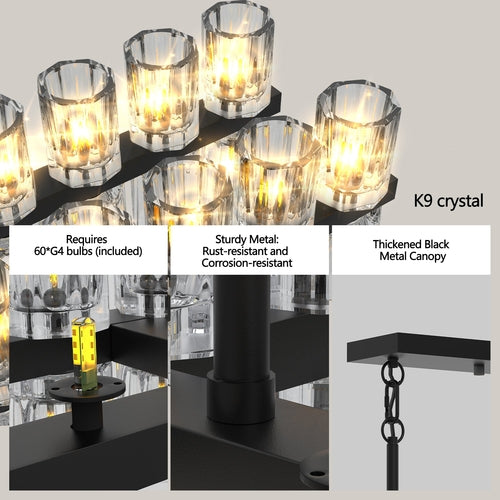 K9 crystal

Requires
60*G4 bulbs (included)

Sturdy Metal:
Rust-resistant and
Corrosion-resistant

Thickened Black
Metal Canopy